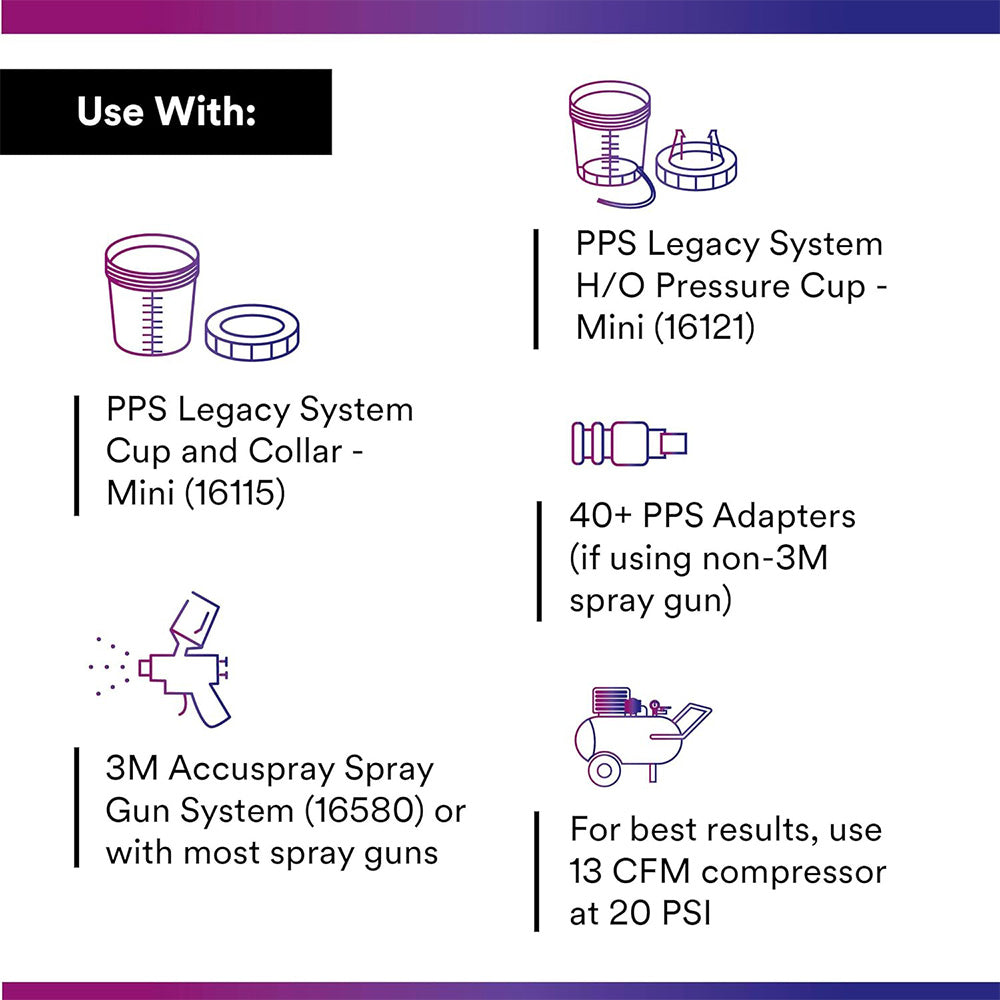 Use With:

PPS Legacy System Cup and Collar - Mini (16115)

3M Accuspray Spray Gun System (16580) or with most spray guns

PPS Legacy System H/O Pressure Cup - Mini (16121)

40+ PPS Adapters (if using non-3M spray gun)

For best results, use 13 CFM compressor at 20 PSI